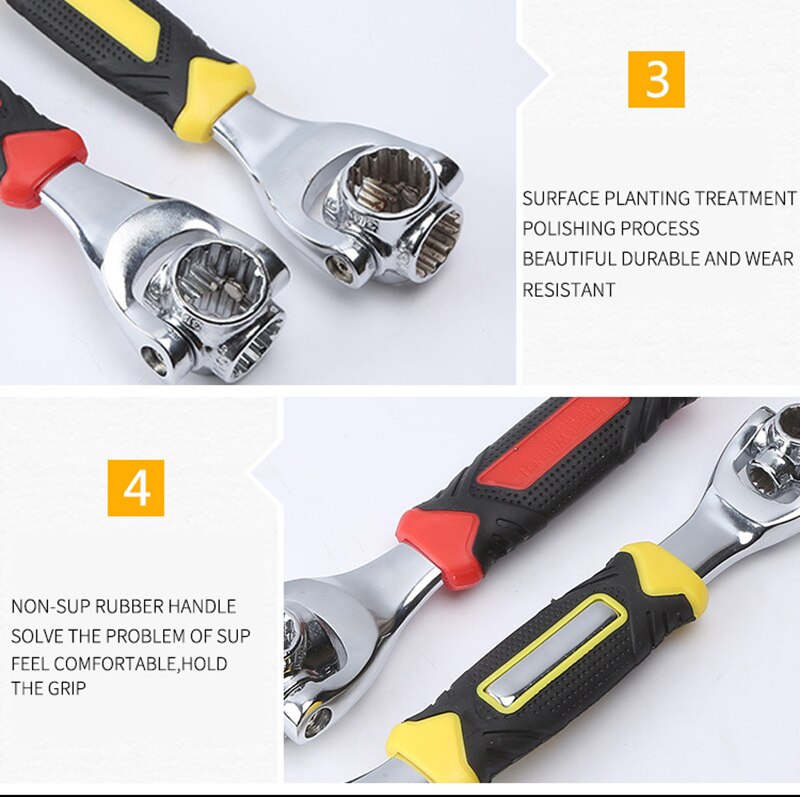 3

SURFACE PLANTING TREATMENT
POLISHING PROCESS
BEAUTIFUL DURABLE AND WEAR RESISTANT

4

NON-SUP RUBBER HANDLE
SOLVE THE PROBLEM OF SUP
FEEL COMFORTABLE,HOLD THE GRIP