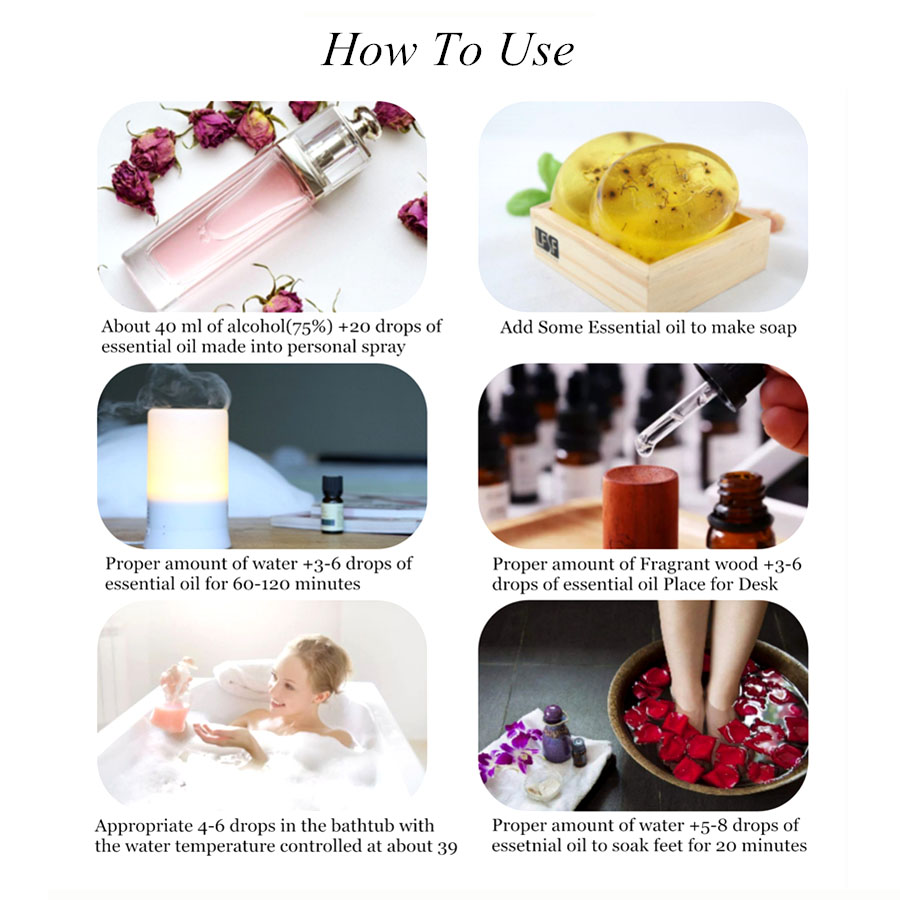 How To Use

About 40 ml of alcohol(75%) +20 drops of essential oil made into personal spray

Add Some Essential oil to make soap

Proper amount of water +3-6 drops of essential oil for 60-120 minutes

Proper amount of Fragrant wood +3-6 drops of essential oil Place for Desk

Appropriate 4-6 drops in the bathtub with the water temperature controlled at about 39

Proper amount of water +5-8 drops of essetnial oil to soak feet for 20 minutes