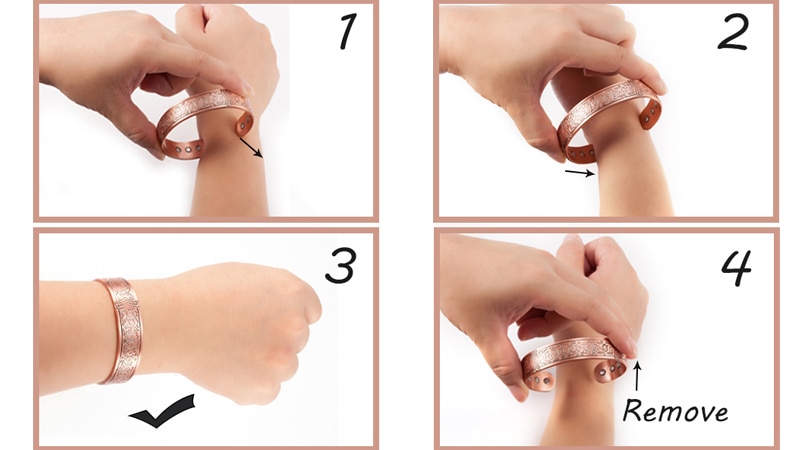 1

2

3

4

Remove