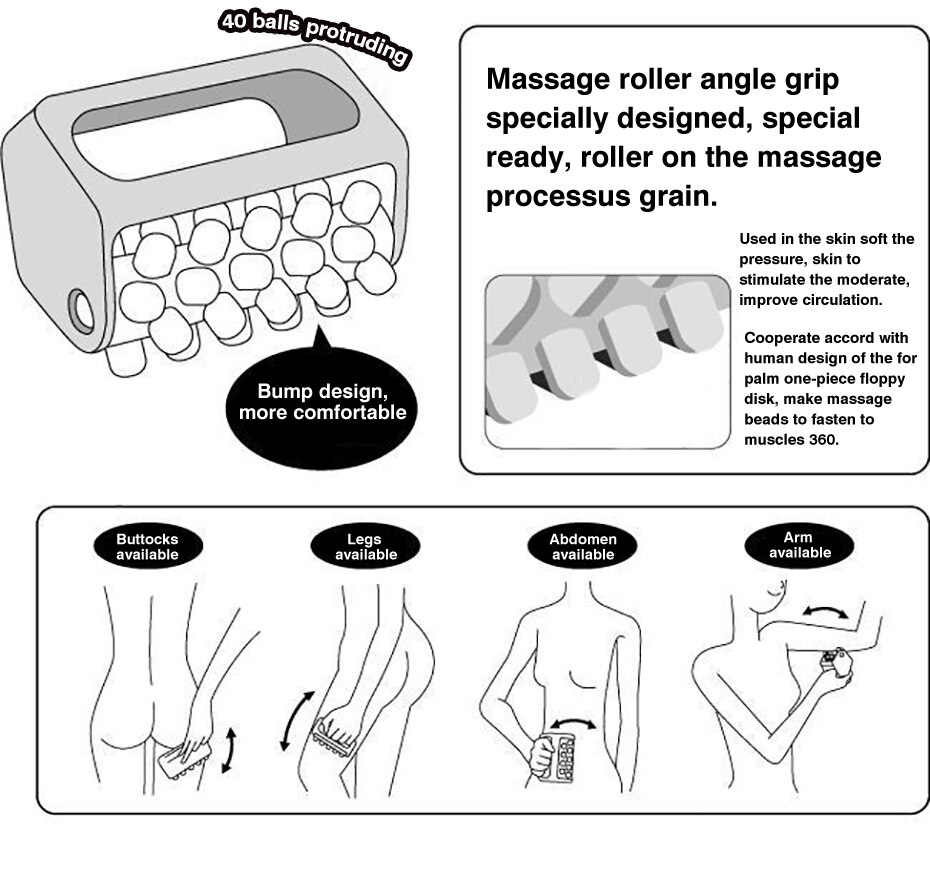 40 balls protruding

Bump design, more comfortable

Massage roller angle grip specially designed, special ready, roller on the massage processus grain.

Used in the skin soft the pressure, skin to stimulate the moderate, improve circulation.

Cooperate accord with human design of the for palm one-piece floppy disk, make massage beads to fasten to muscles 360.

Buttocks available

Legs available

Abdomen available

Arm available